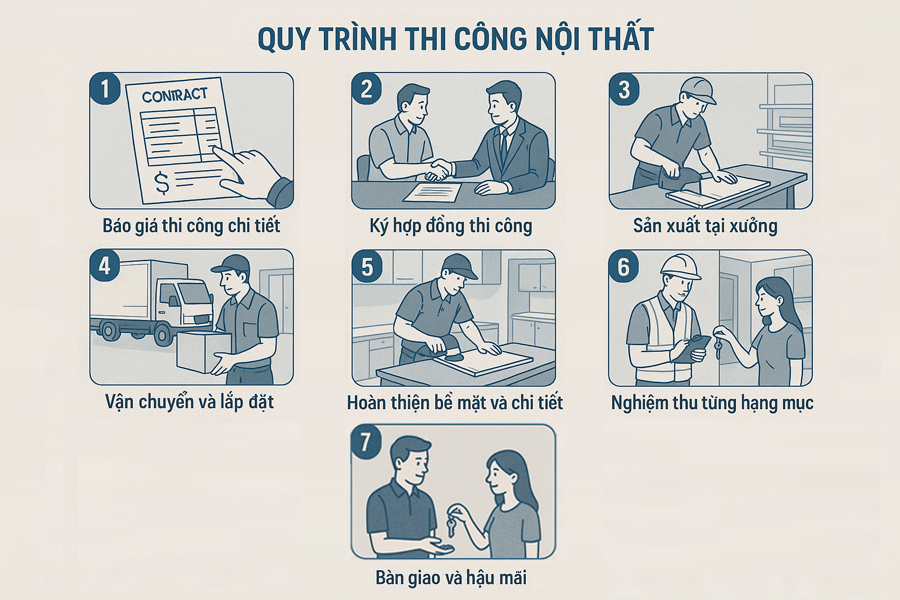 QUY TRÌNH THI CÔNG NỘI THẤT

1
CONTRACT
$
Báo giá thi công chi tiết

2
Ký hợp đồng thi công

3
Sản xuất tại xưởng

4
Vận chuyển và lắp đặt

5
Hoàn thiện bề mặt và chi tiết

6
Nghiệm thu từng hạng mục

7
Bàn giao và hậu mãi