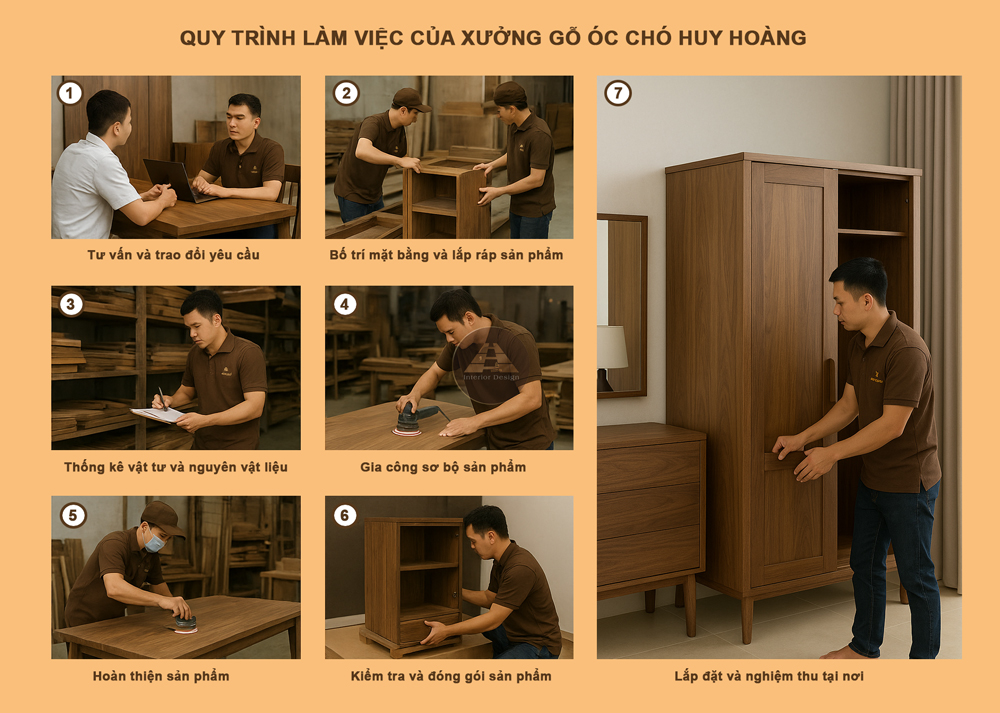 QUY TRÌNH LÀM VIỆC CỦA XƯỞNG GỖ ÓC CHÓ HUY HOÀNG

1
Tư vấn và trao đổi yêu cầu

2
Bố trí mặt bằng và lắp ráp sản phẩm

3
Thống kê vật tư và nguyên vật liệu

4
Interior Design
Gia công sơ bộ sản phẩm

5
Hoàn thiện sản phẩm

6
Kiểm tra và đóng gói sản phẩm

7
Lắp đặt và nghiệm thu tại nơi